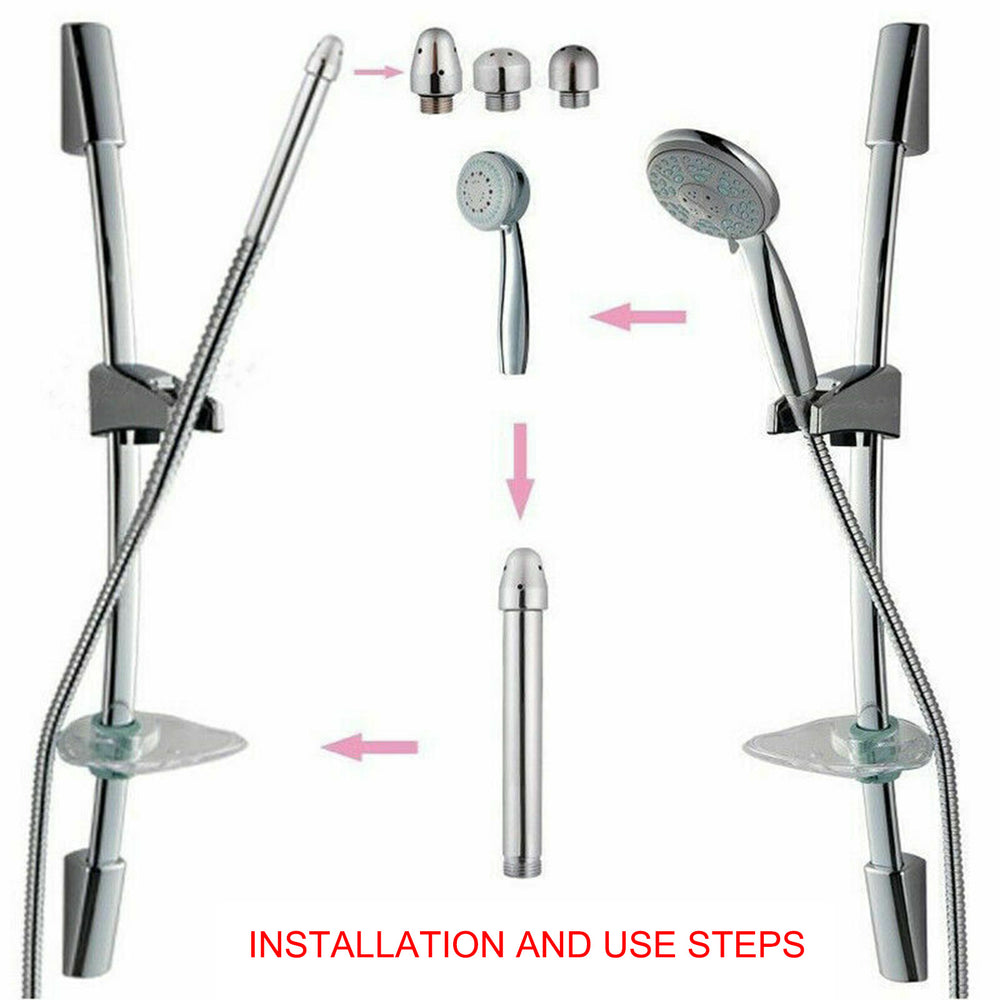 INSTALLATION AND USE STEPS